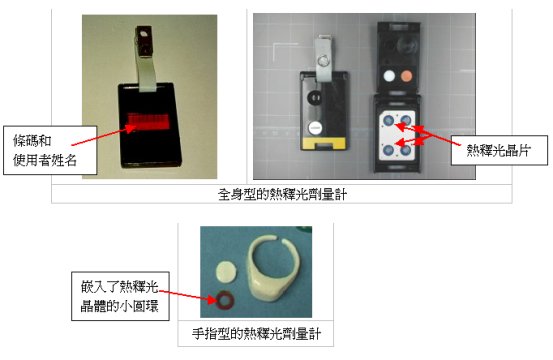 條碼和
使用者姓名

熱釋光晶片

全身型的熱釋光劑量計

嵌入了熱釋光
晶體的小圓環

手指型的熱釋光劑量計