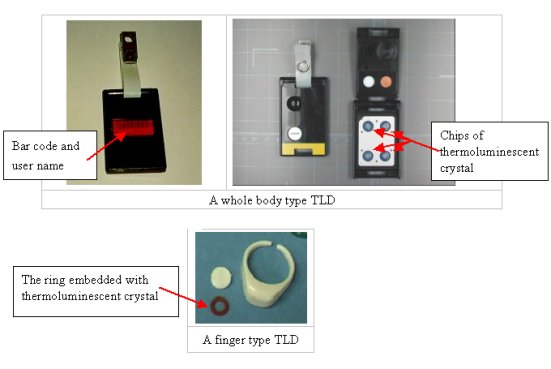 Bar code and user name

Chips of thermoluminescent crystal

A whole body type TLD

The ring embedded with thermoluminescent crystal

A finger type TLD