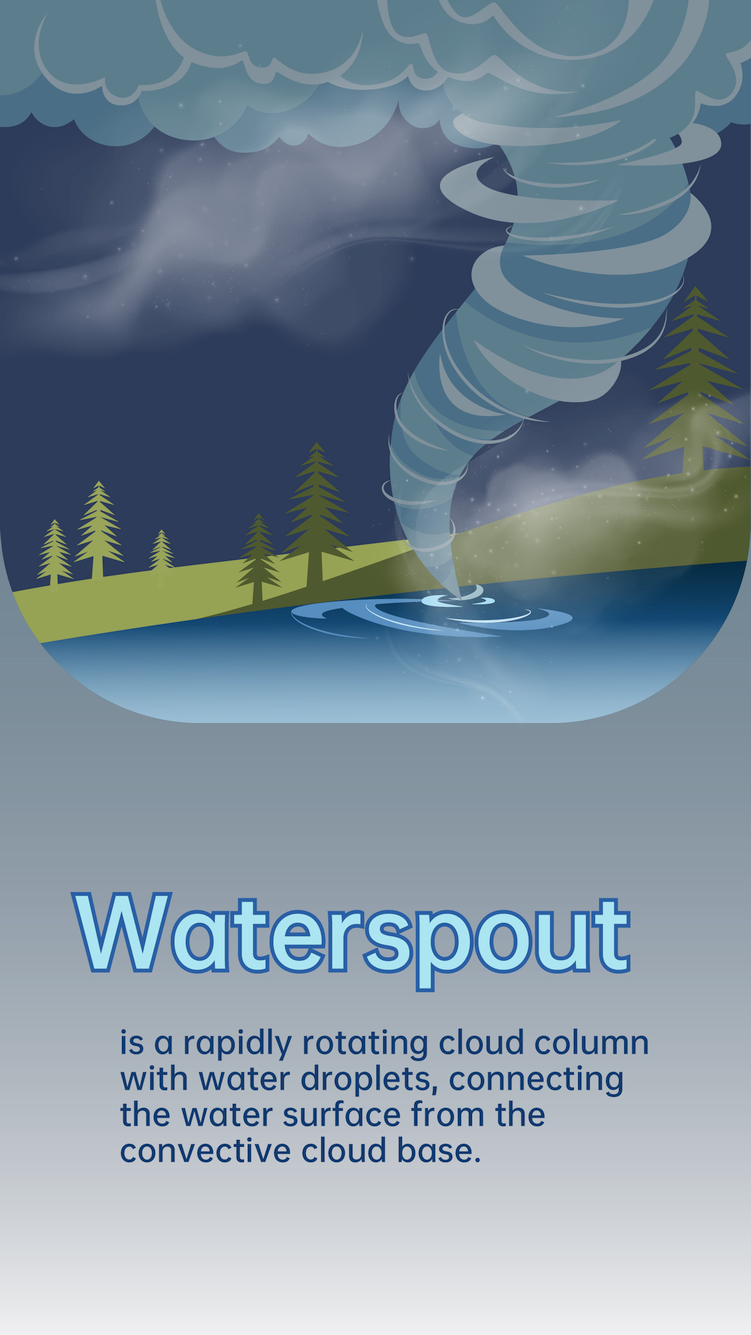 Waterspout

is a rapidly rotating cloud column with water droplets, connecting the water surface from the convective cloud base.