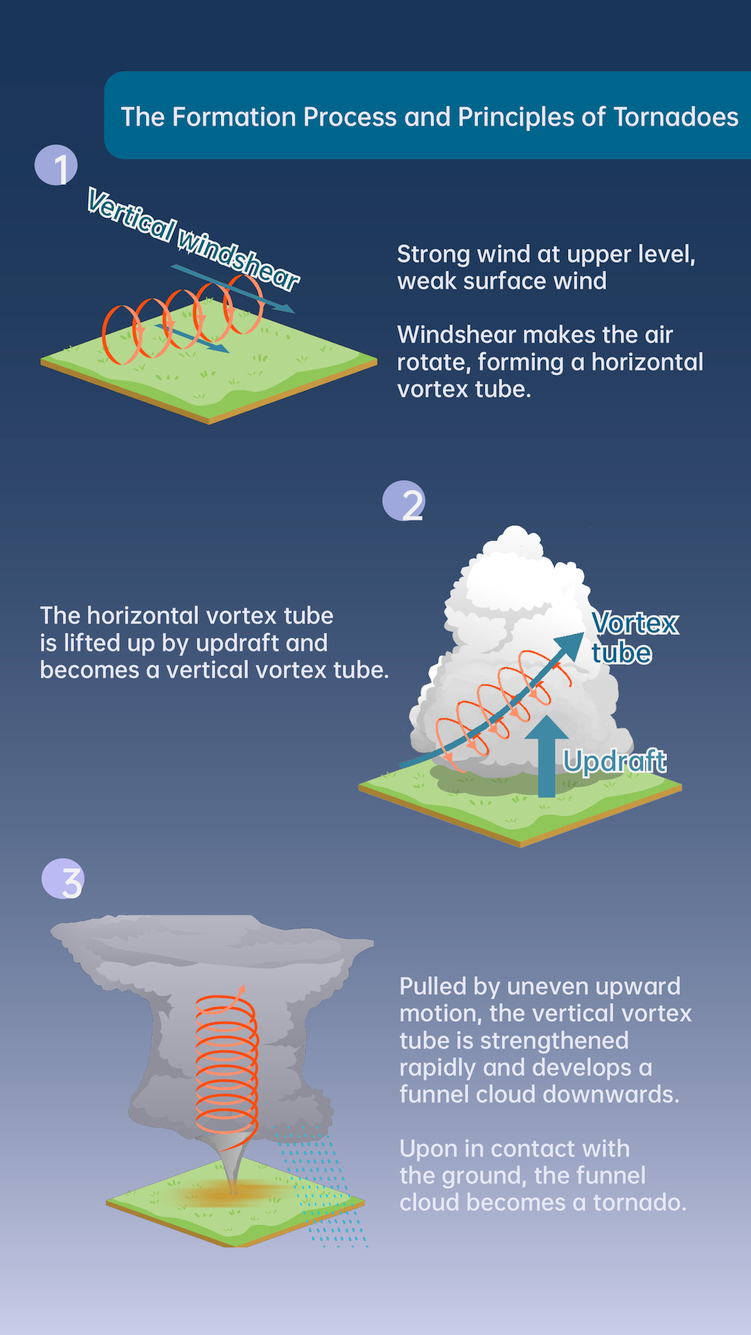 The Formation Process and Principles of Tornadoes

1

Vertical windshear

Strong wind at upper level, weak surface wind

Windshear makes the air rotate, forming a horizontal vortex tube.

2

The horizontal vortex tube is lifted up by updraft and becomes a vertical vortex tube.

Vortex tube

Updraft

3

Pulled by uneven upward motion, the vertical vortex tube is strengthened rapidly and develops a funnel cloud downwards.

Upon in contact with the ground, the funnel cloud becomes a tornado.